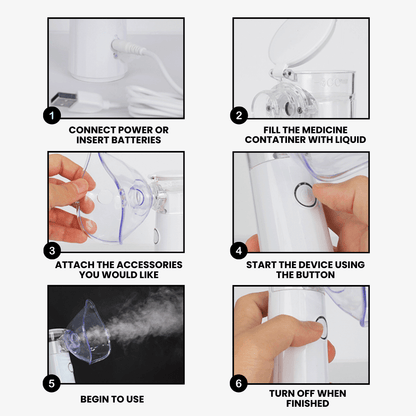 1

CONNECT POWER OR INSERT BATTERIES

2

FILL THE MEDICINE CONTATINER WITH LIQUID

3

ATTACH THE ACCESSORIES YOU WOULD LIKE

4

START THE DEVICE USING THE BUTTON

5

BEGIN TO USE

6

TURN OFF WHEN FINISHED